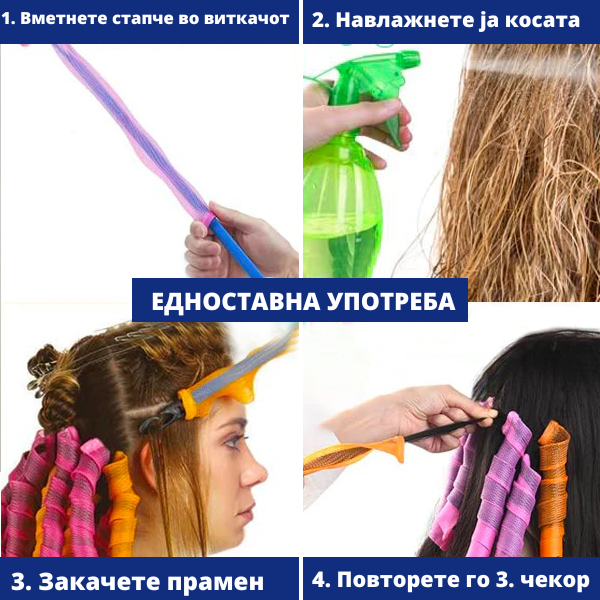 1. Вметнете стапче во виткачот

2. Навлажнете ја косата

ЕДНОСТАВНА УПОТРЕБА

3. Закачете прамен

4. Повторете го 3. чекор